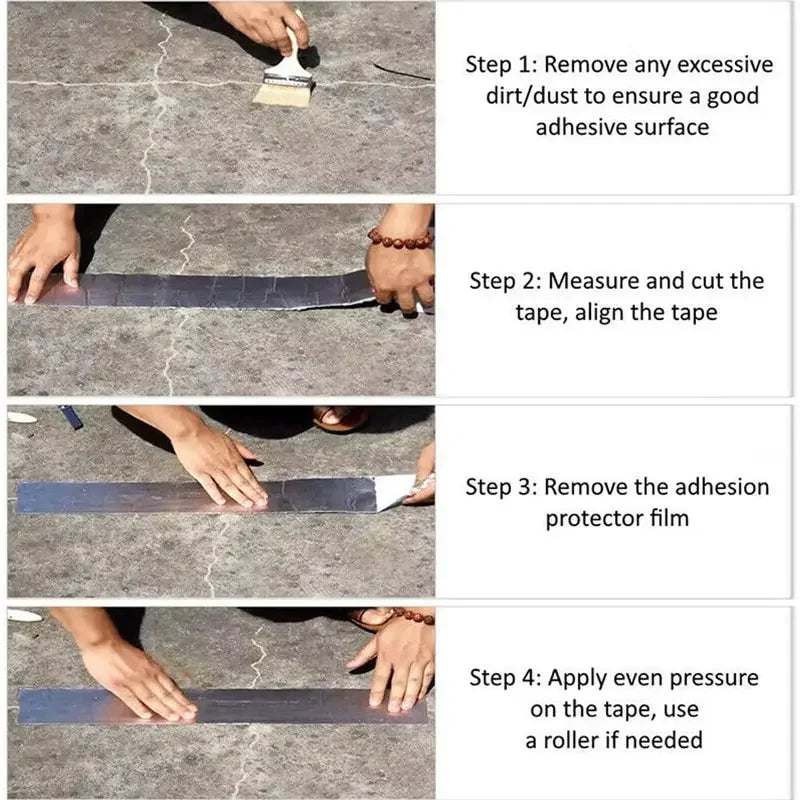 Step 1: Remove any excessive dirt/dust to ensure a good adhesive surface

Step 2: Measure and cut the tape, align the tape

Step 3: Remove the adhesion protector film

Step 4: Apply even pressure on the tape, use a roller if needed