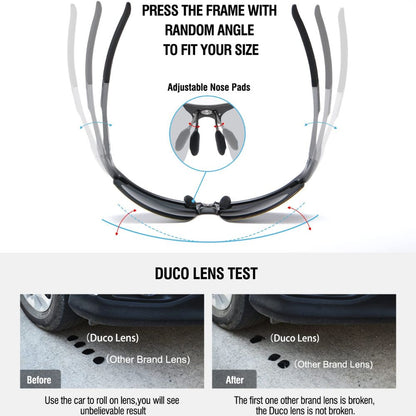 PRESS THE FRAME WITH RANDOM ANGLE TO FIT YOUR SIZE

Adjustable Nose Pads

DUCO LENS TEST

(Duco Lens)

(Other Brand Lens)

Before

Use the car to roll on lens,you will see unbelievable result

(Duco Lens)

(Other Brand Lens)

After

The first one other brand lens is broken, the Duco lens is not broken.