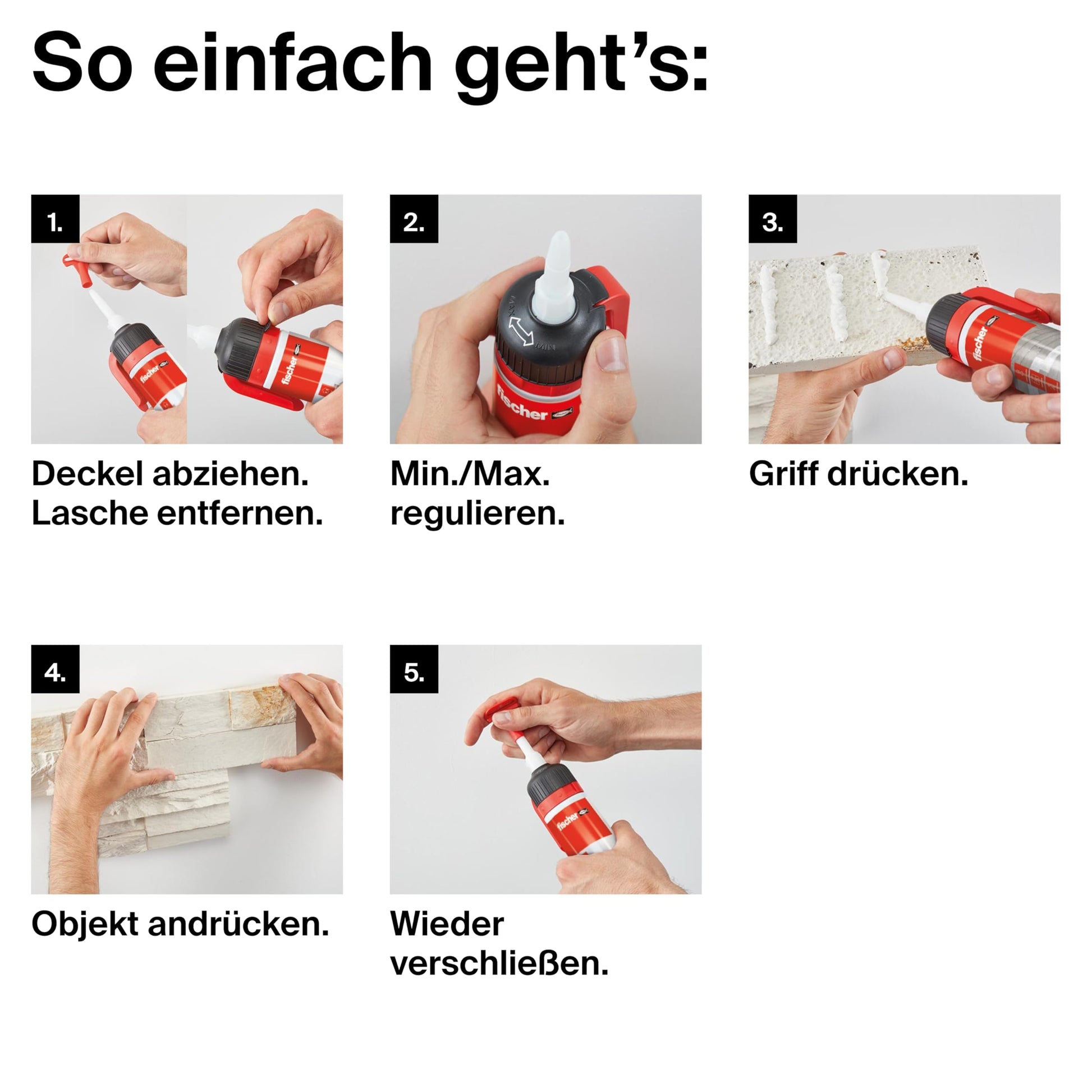 So einfach geht's:

1.

fischer

fischer

Deckel abziehen. Lasche entfernen.

2.

MAX

MIN

fischer

Min./Max. regulieren.

3.

fischer

Griff drücken.

4.

Objekt andrücken.

5.

fischer

Wieder verschließen.