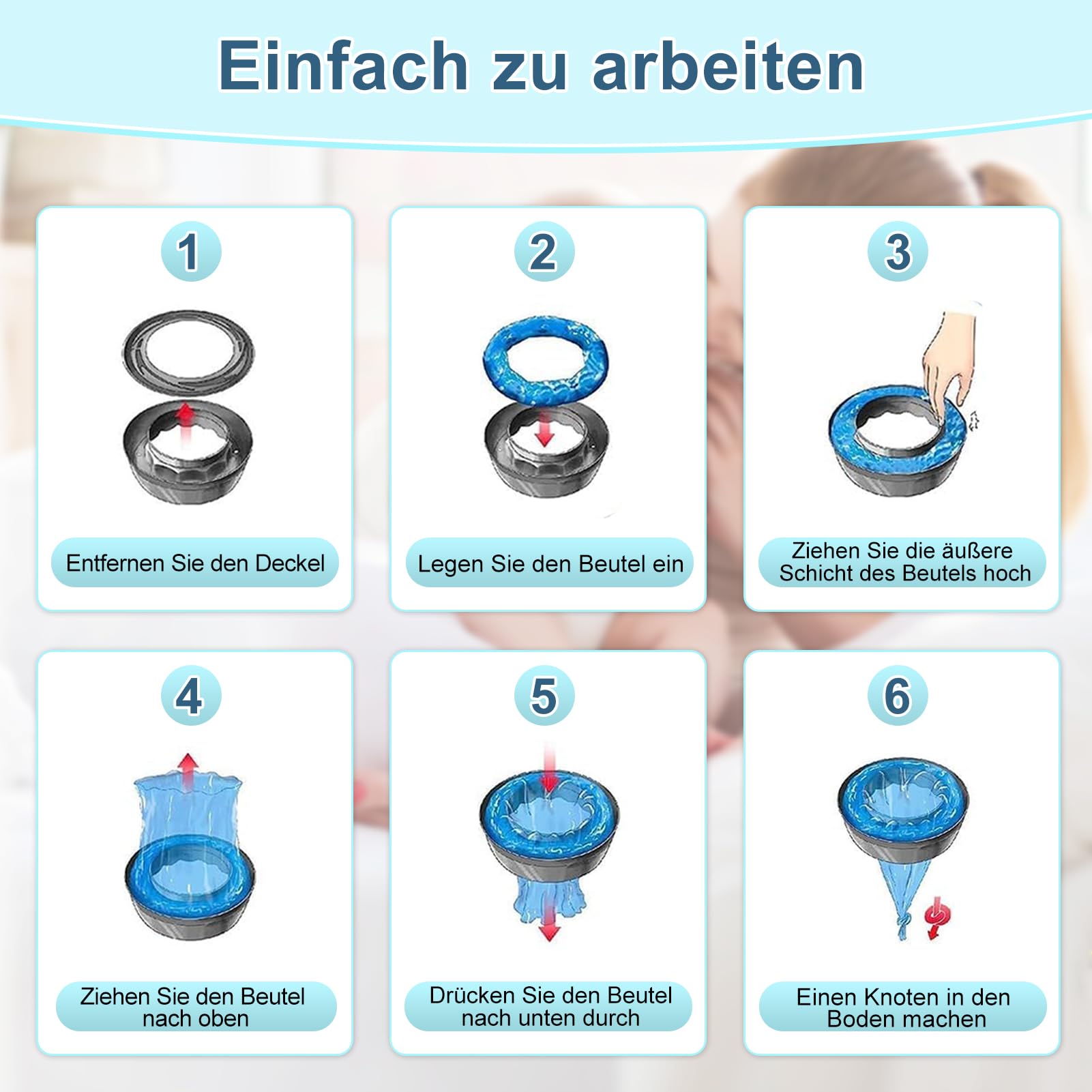 Einfach zu arbeiten

1

Entfernen Sie den Deckel

2

Legen Sie den Beutel ein

3

Ziehen Sie die äußere Schicht des Beutels hoch

4

Ziehen Sie den Beutel nach oben

5

Drücken Sie den Beutel nach unten durch

6

Einen Knoten in den Boden machen