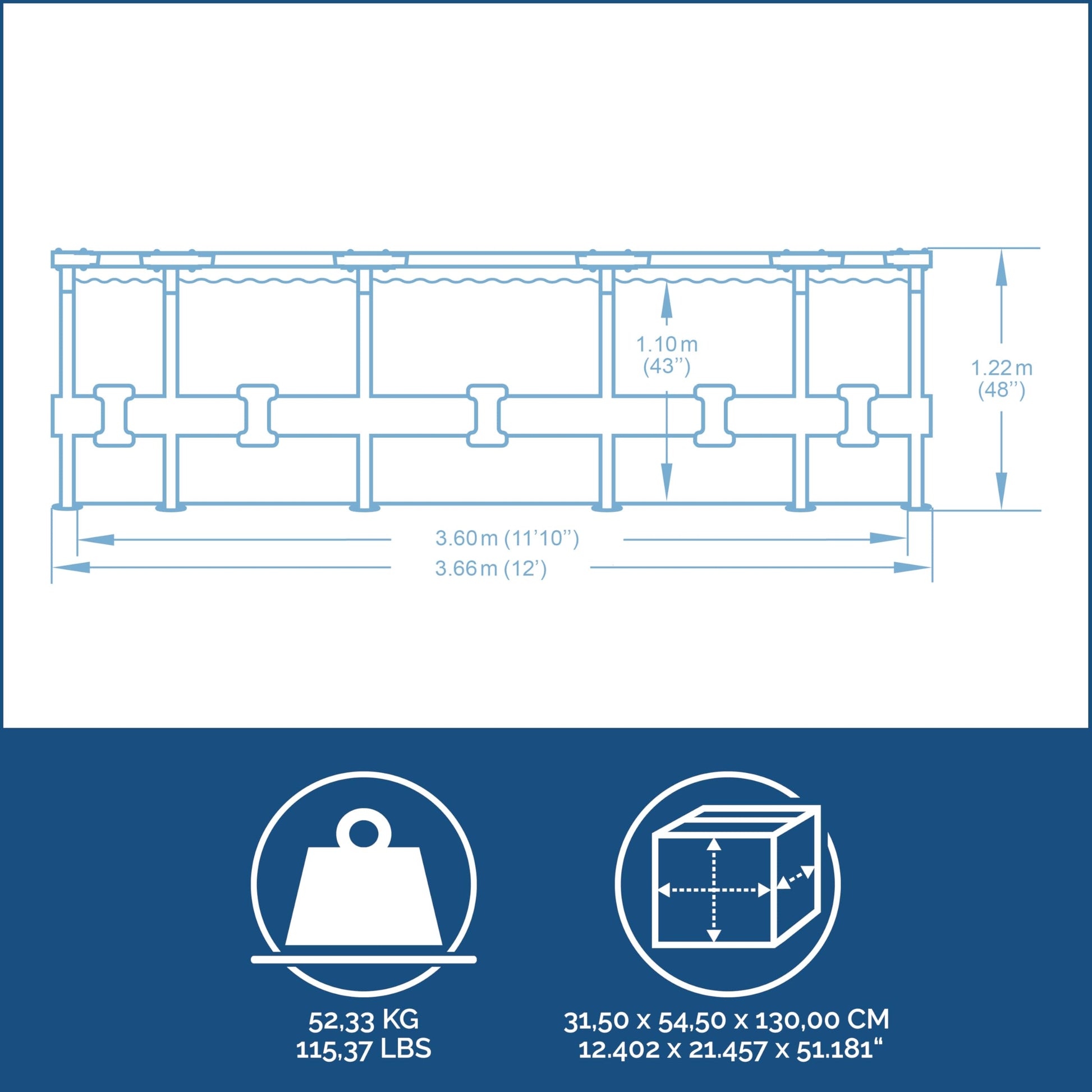 1.10 m
(43'')

1.22 m
(48'')

3.60 m (11'10'')
3.66 m (12')

52,33 KG
115,37 LBS

31,50 x 54,50 x 130,00 CM
12.402 x 21.457 x 51.181"