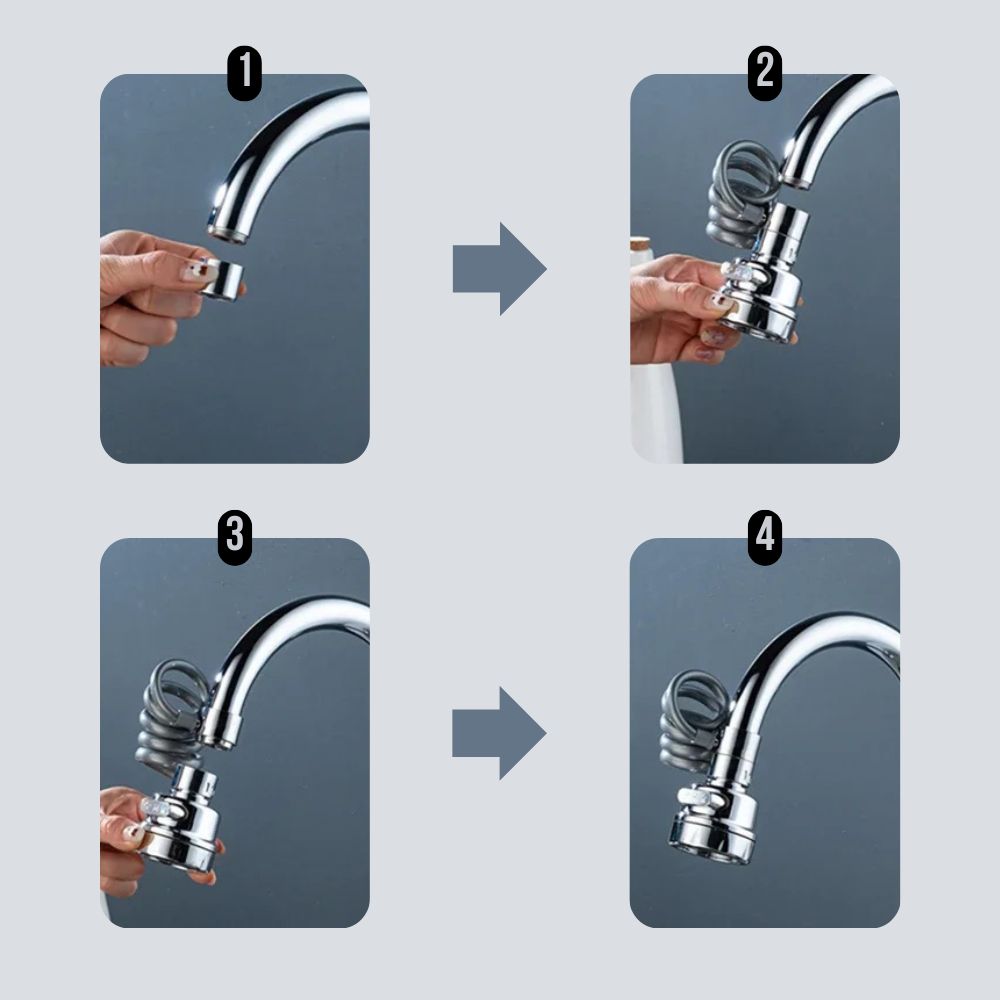 1

2

3

4